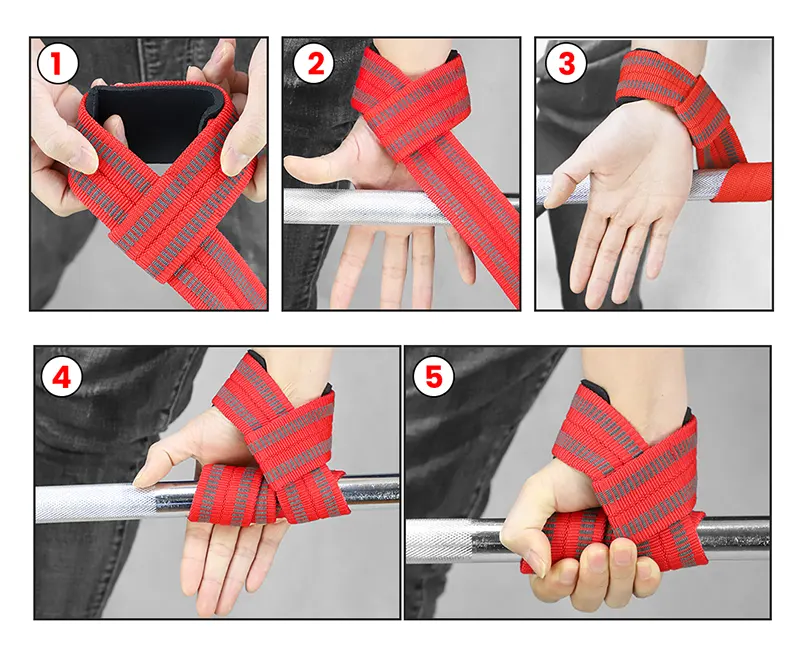 1
2
3
4
5